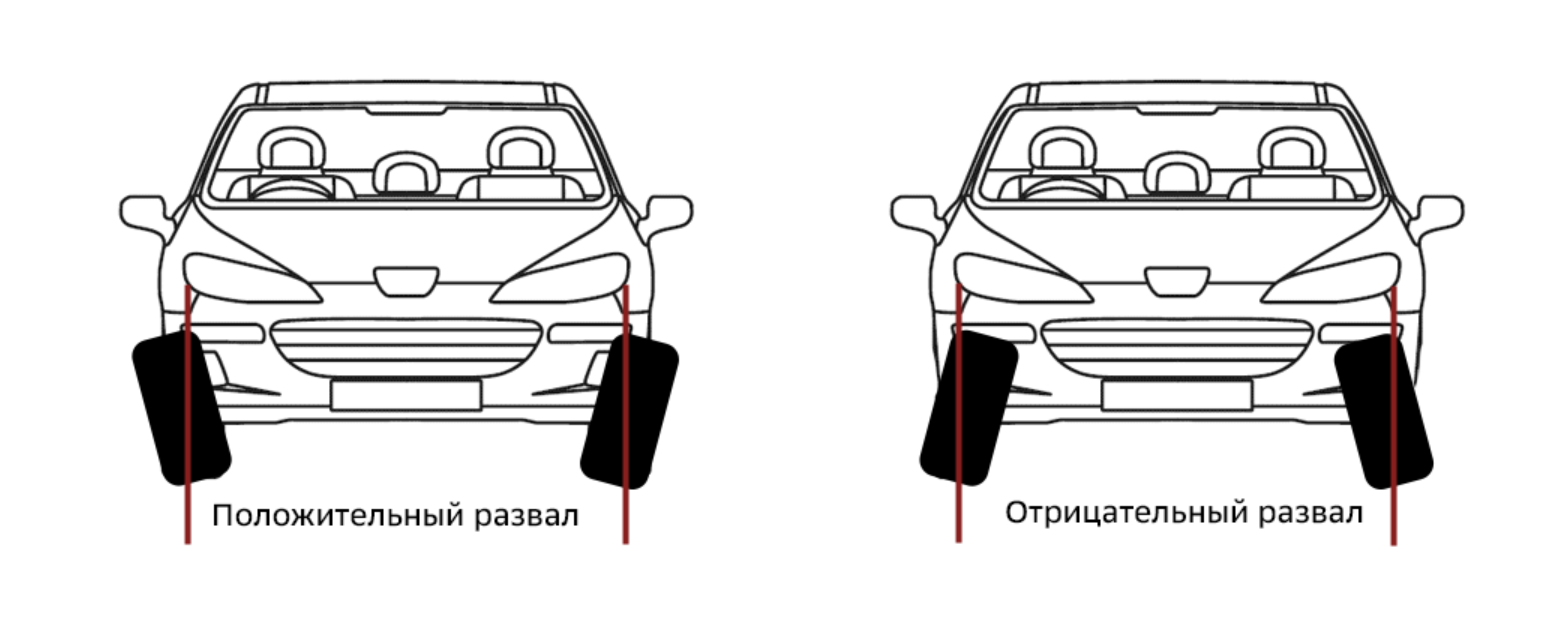 Положительный развал

Отрицательный развал