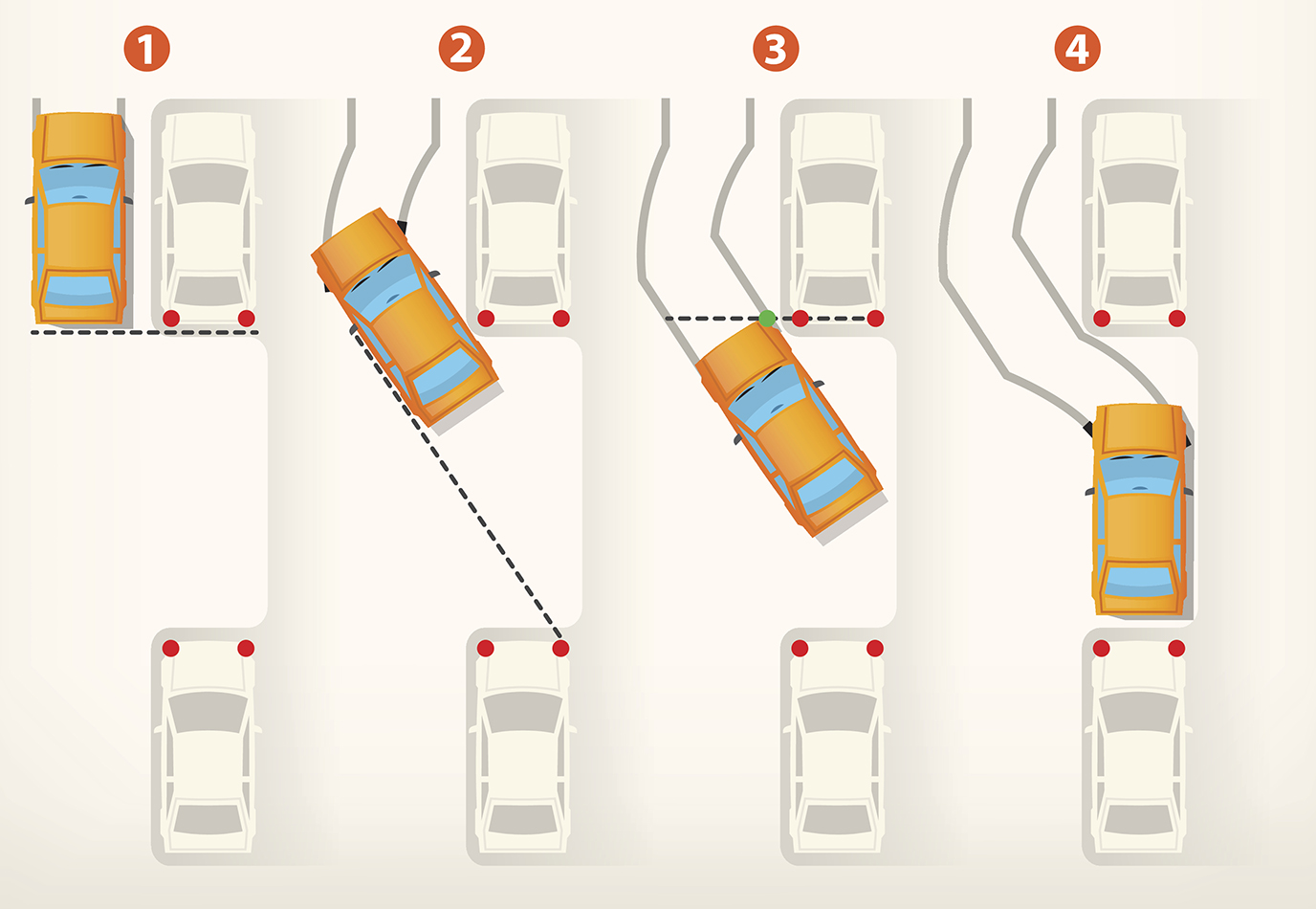 1 2 3 4